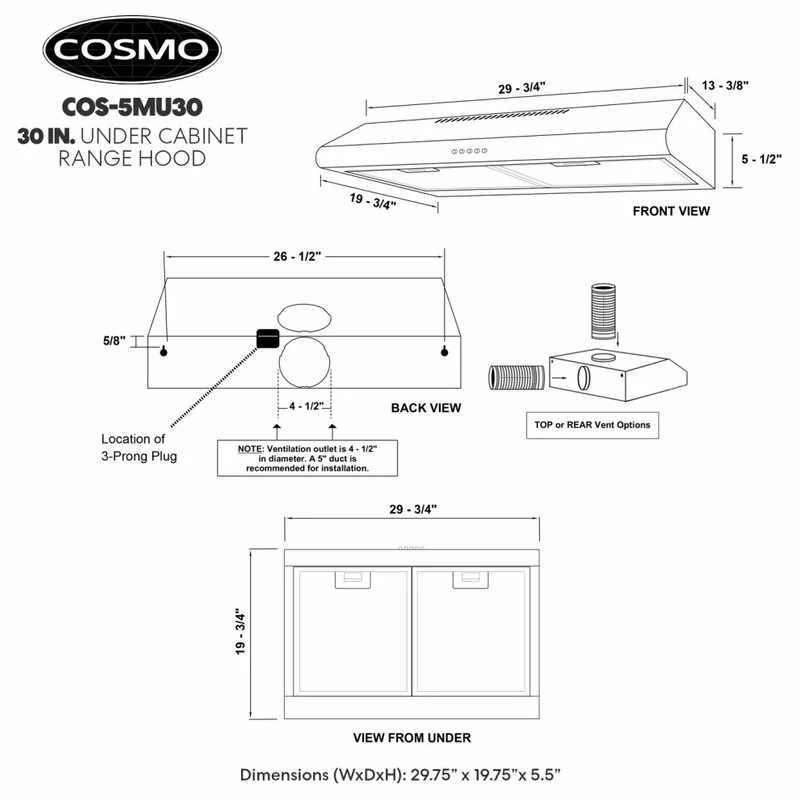 COSMO

COS-5MU30
30 IN. UNDER CABINET RANGE HOOD

29 - 3/4"
13 - 3/8"
5 - 1/2"
19 - 3/4"
FRONT VIEW

26 - 1/2"
5/8"
4 - 1/2"
BACK VIEW
Location of 3-Prong Plug
NOTE: Ventilation outlet is 4 - 1/2" in diameter. A 5" duct is recommended for installation.

TOP or REAR Vent Options

29 - 3/4"
19 - 3/4"
VIEW FROM UNDER

Dimensions (WxDxH): 29.75" x 19.75"x 5.5"